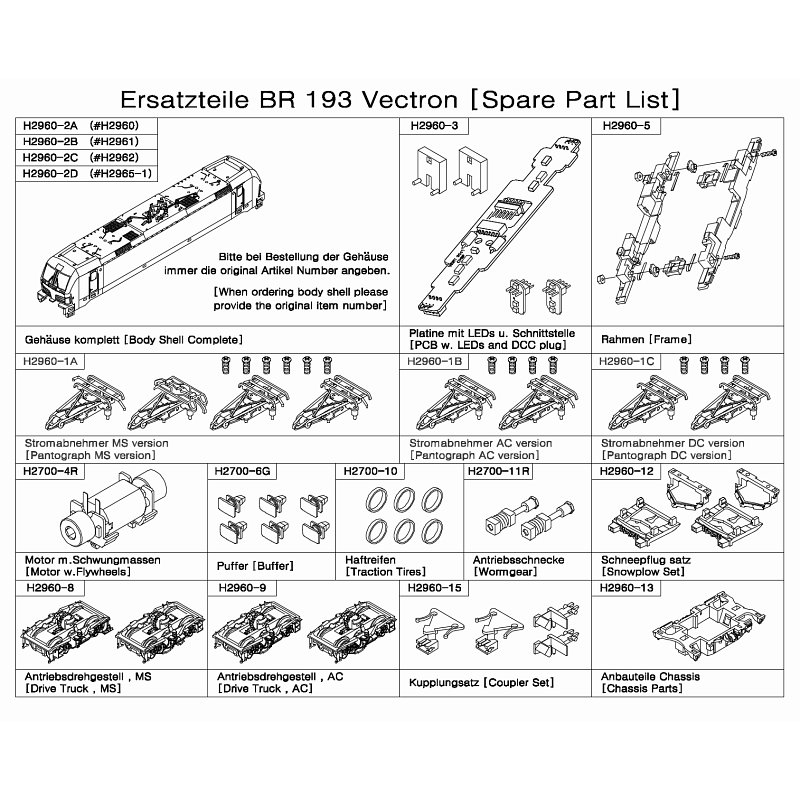 Ersatzteile BR 193 Vectron [Spare Part List]

H2960-2A (#H2960)
H2960-2B (#H2961)
H2960-2C (#H2962)
H2960-2D (#H2965-1)

Bitte bei Bestellung der Gehäuse immer die original Artikel Number angeben.

[When ordering body shell please provide the original item number]

Gehäuse komplett [Body Shell Complete]

H2960-3

Platine mit LEDs u. Schnittstelle [PCB w. LEDs and DCC plug]

H2960-5

Rahmen [Frame]

H2960-1A

Stromabnehmer MS version [Pantograph MS version]

H2960-1B

Stromabnehmer AC version [Pantograph AC version]

H2960-1C

Stromabnehmer DC version [Pantograph DC version]

H2700-4R

Motor m.Schwungmassen [Motor w.Flywheels]

H2700-6G

Puffer [Buffer]

H2700-10

Haftreifen [Traction Tires]

H2700-11R

Antriebsschnecke [Wormgear]

H2960-12

Schneepflug satz [Snowplow Set]

H2960-8

Antriebsdrehgestell , MS [Drive Truck , MS]

H2960-9

Antriebsdrehgestell , AC [Drive Truck , AC]

H2960-15

Kupplungsatz [Coupler Set]

H2960-13

Anbauteile Chassis [Chassis Parts]